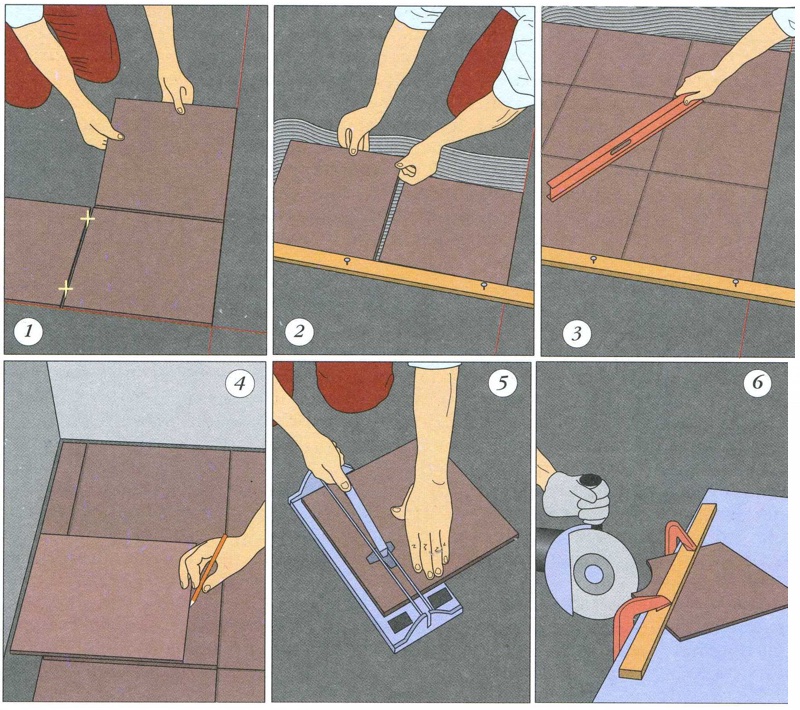 1
2
3
4
5
6